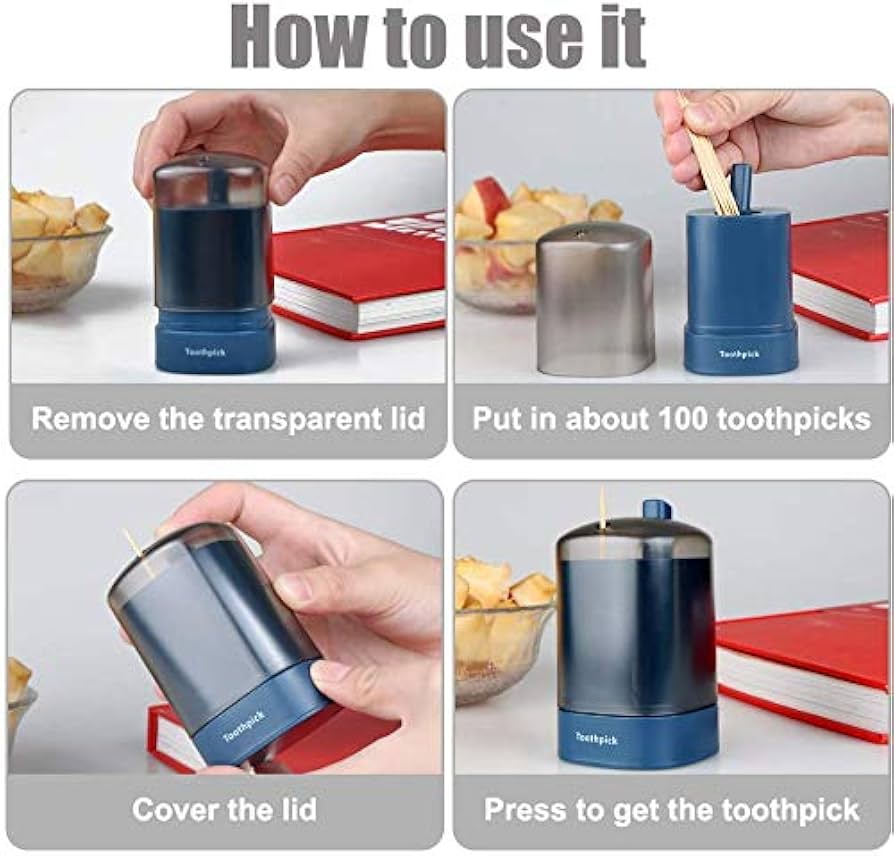 How to use it

Toothpick

Remove the transparent lid

Toothpick

Put in about 100 toothpicks

Toothpick

Cover the lid

Toothpick

Press to get the toothpick