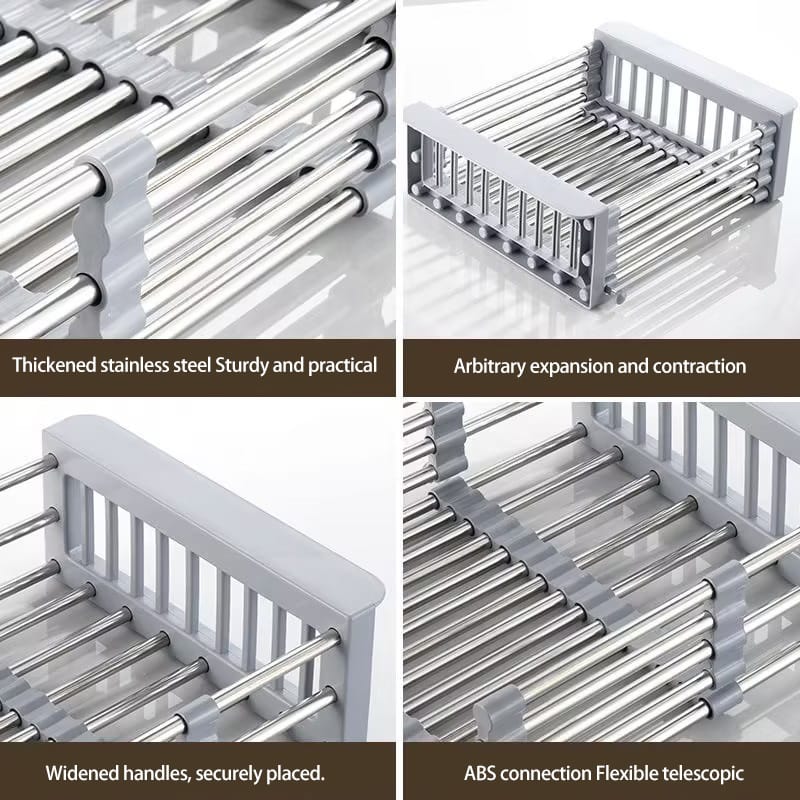 Thickened stainless steel Sturdy and practical

Arbitrary expansion and contraction

Widened handles, securely placed.

ABS connection Flexible telescopic