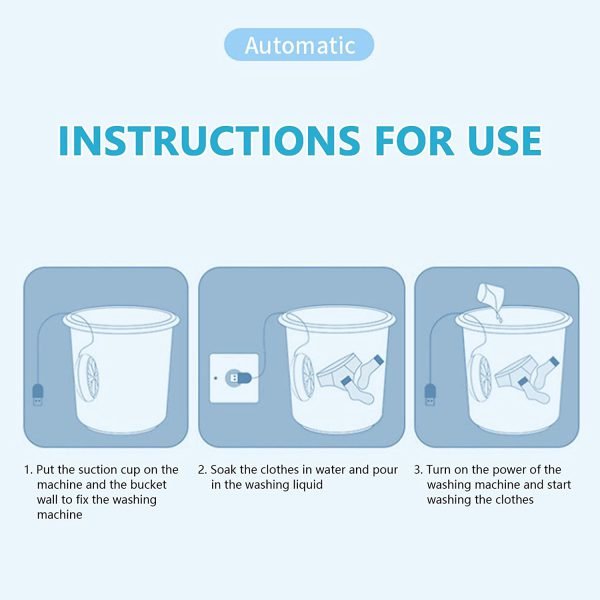 Automatic

INSTRUCTIONS FOR USE

1. Put the suction cup on the machine and the bucket wall to fix the washing machine

2. Soak the clothes in water and pour in the washing liquid

3. Turn on the power of the washing machine and start washing the clothes